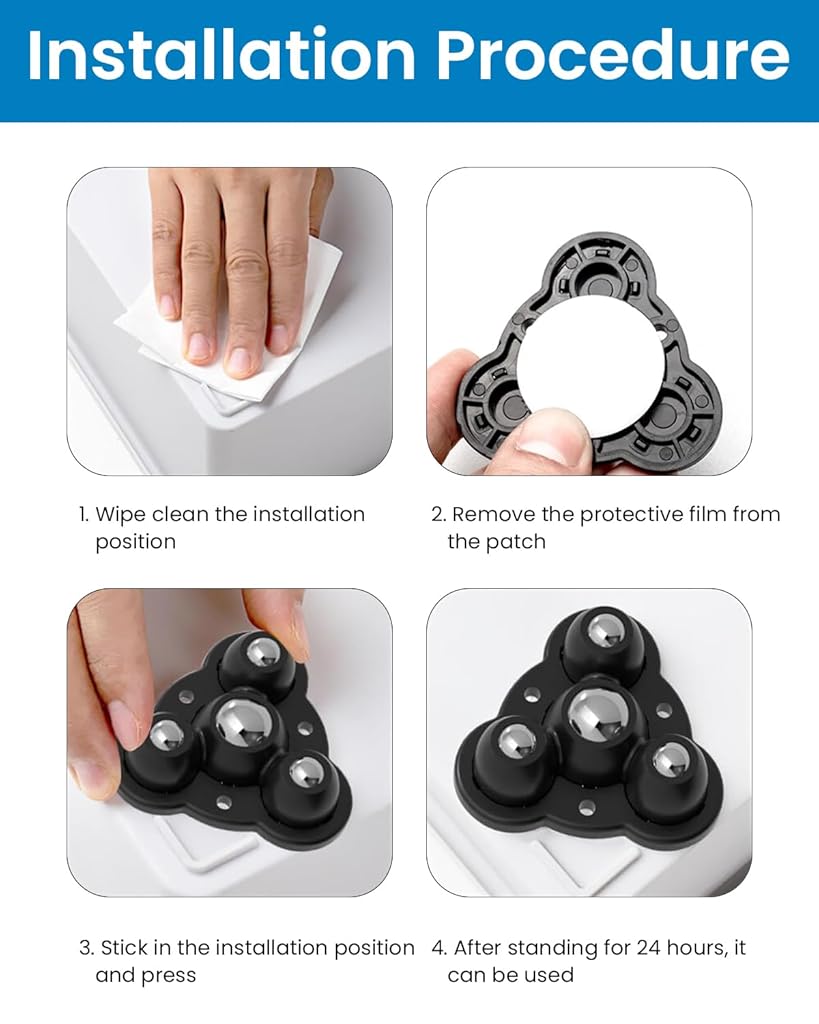 Installation Procedure

1. Wipe clean the installation position

2. Remove the protective film from the patch

3. Stick in the installation position and press

4. After standing for 24 hours, it can be used